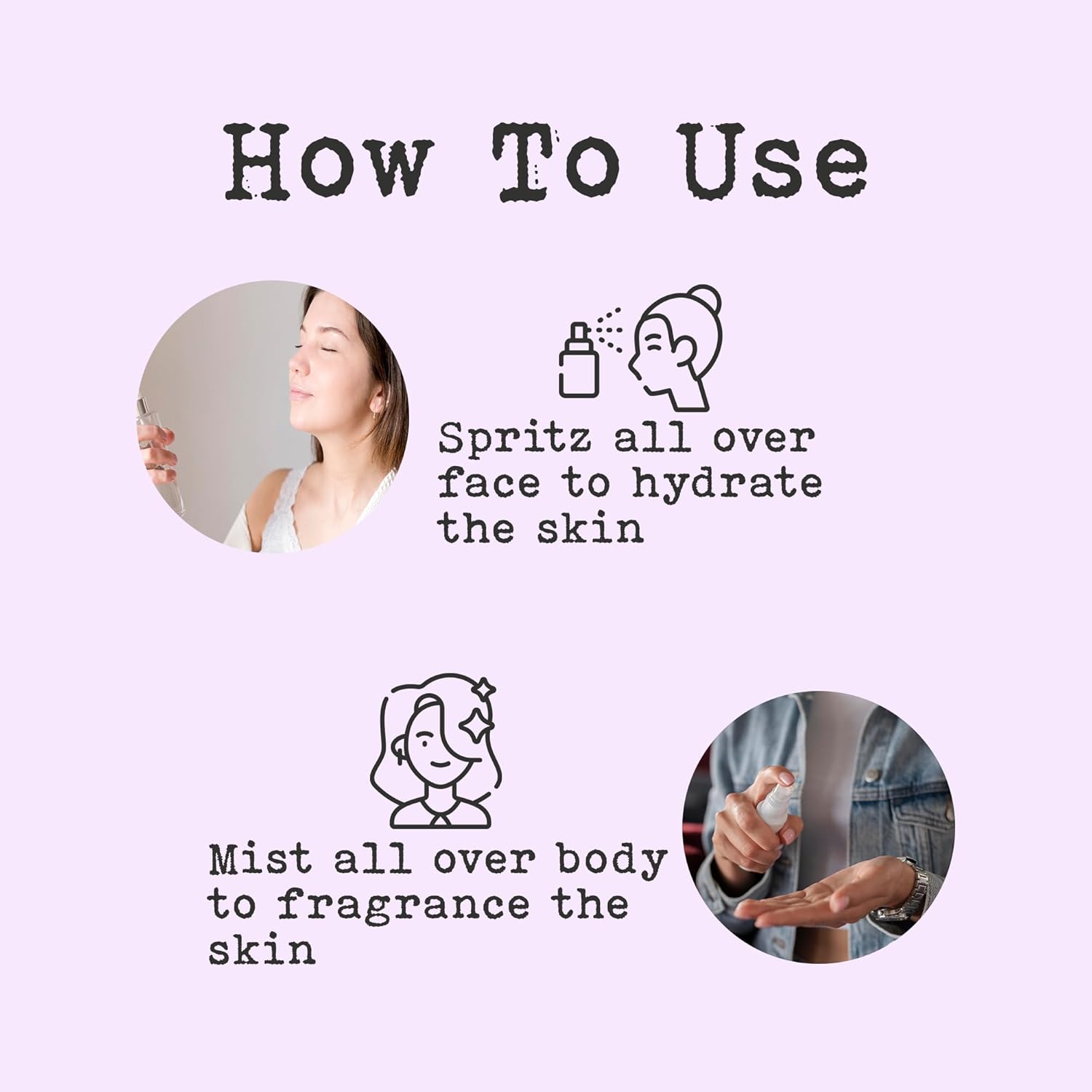 How To Use

Spritz all over face to hydrate the skin

Mist all over body to fragrance the skin