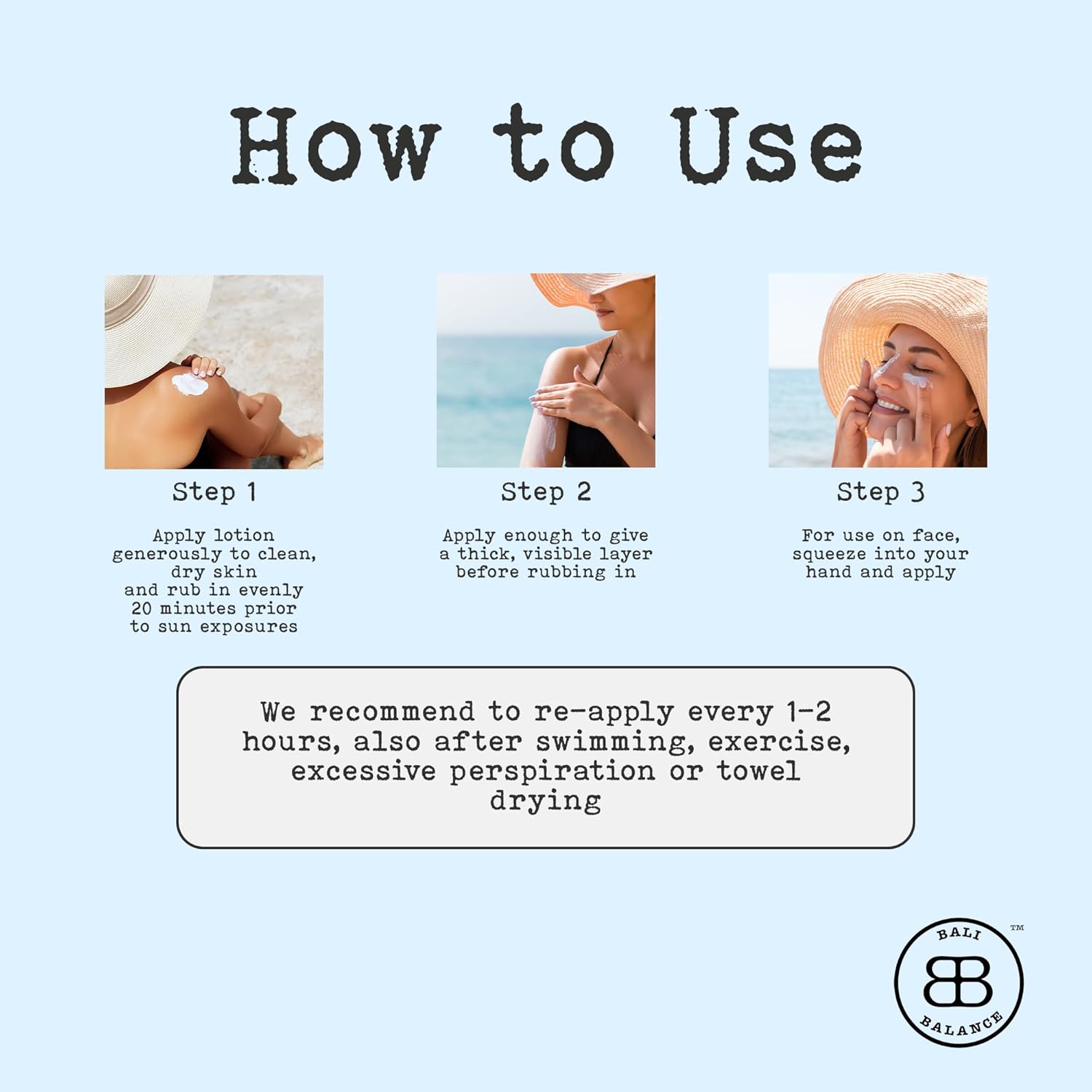 How to Use

Step 1

Apply lotion generously to clean, dry skin and rub in evenly 20 minutes prior to sun exposures

Step 2

Apply enough to give a thick, visible layer before rubbing in

Step 3

For use on face, squeeze into your hand and apply

We recommend to re-apply every 1-2 hours, also after swimming, exercise, excessive perspiration or towel drying

BALI
BB
BALANCE
TM